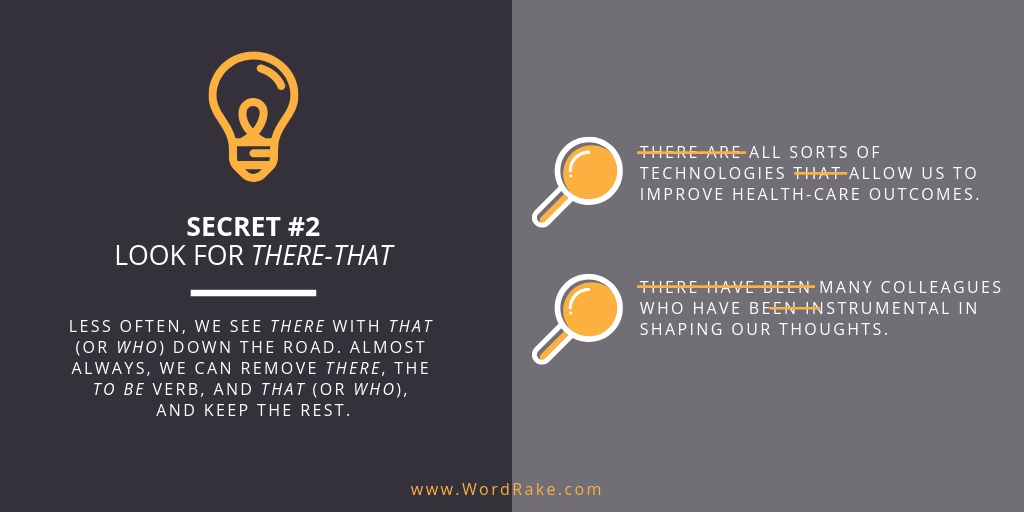 SECRET #2
LOOK FOR THERE-THAT

LESS OFTEN, WE SEE THERE WITH THAT (OR WHO) DOWN THE ROAD. ALMOST ALWAYS, WE CAN REMOVE THERE, THE TO BE VERB, AND THAT (OR WHO), AND KEEP THE REST.

THERE ARE ALL SORTS OF TECHNOLOGIES THAT ALLOW US TO IMPROVE HEALTH-CARE OUTCOMES.

THERE HAVE BEEN MANY COLLEAGUES WHO HAVE BEEN INSTRUMENTAL IN SHAPING OUR THOUGHTS.

www.WordRake.com