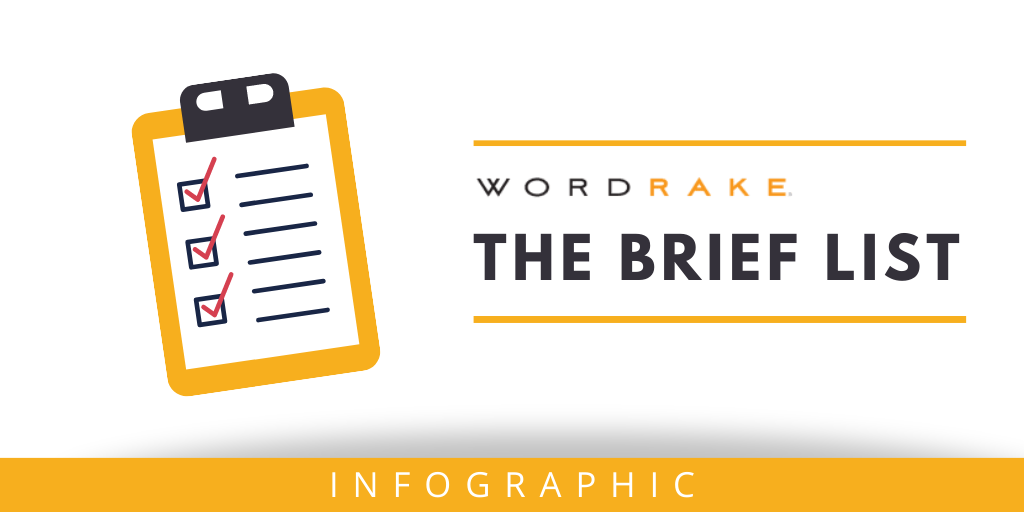 WORDRAKE

THE BRIEF LIST

INFOGRAPHIC