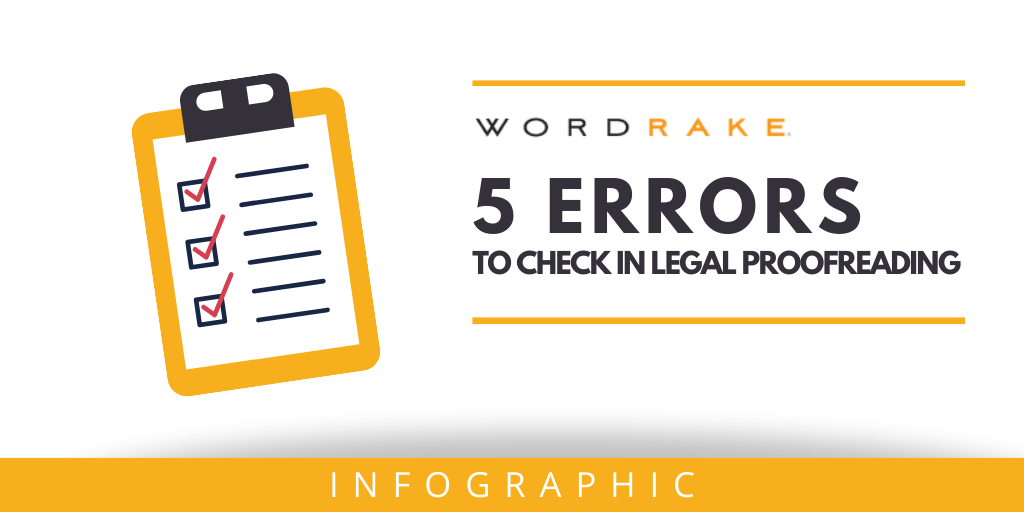 WORDRAKE

5 ERRORS
TO CHECK IN LEGAL PROOFREADING

INFOGRAPHIC